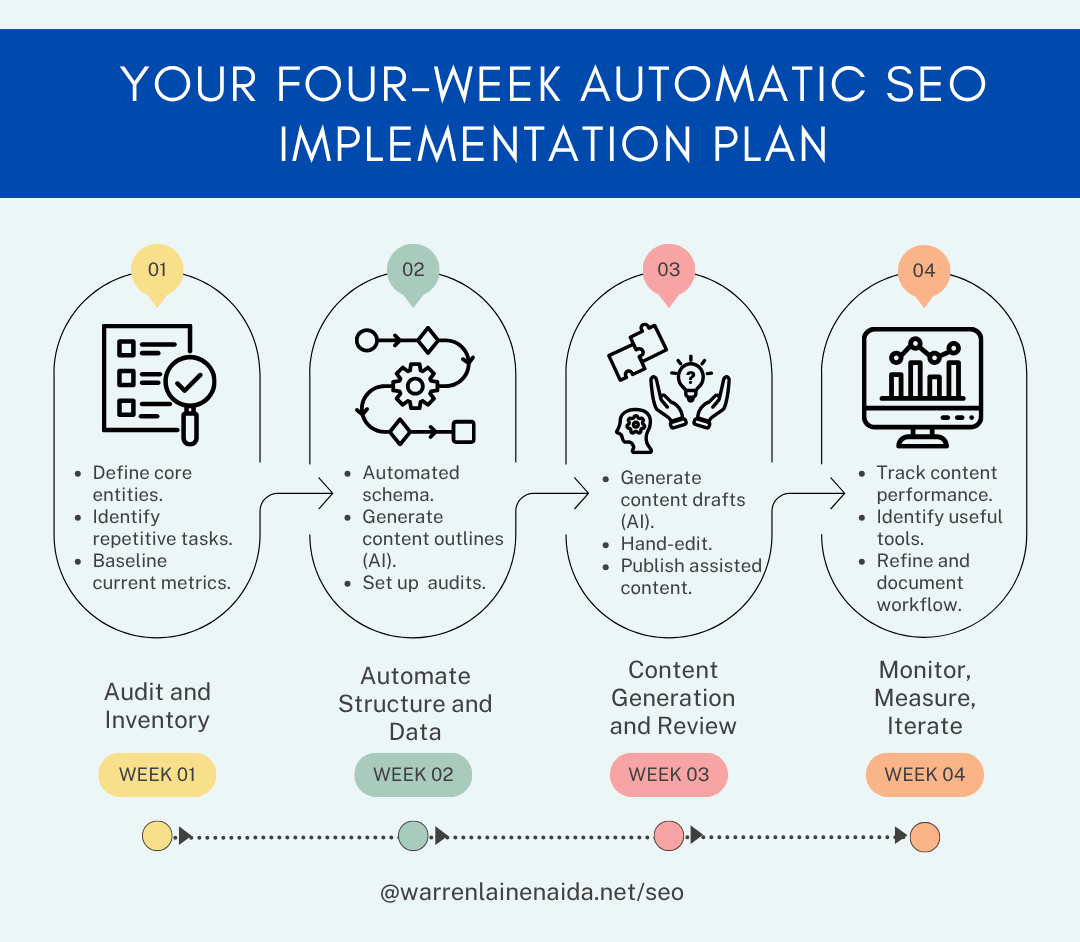 YOUR FOUR-WEEK AUTOMATIC SEO IMPLEMENTATION PLAN

01

- Define core entities.
- Identify repetitive tasks.
- Baseline current metrics.

Audit and Inventory

WEEK 01

02

- Automated schema.
- Generate content outlines (AI).
- Set up audits.

Automate Structure and Data

WEEK 02

03

- Generate content drafts (AI).
- Hand-edit.
- Publish assisted content.

Content Generation and Review

WEEK 03

04

- Track content performance.
- Identify useful tools.
- Refine and document workflow.

Monitor, Measure, Iterate

WEEK 04

@warrenlainenaida.net/seo