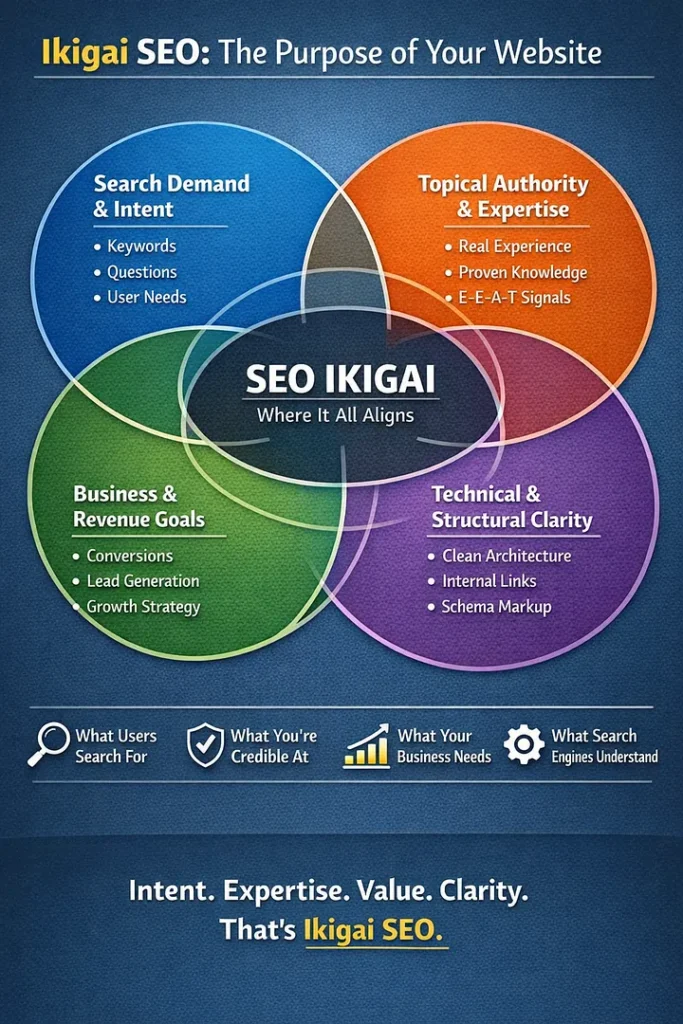 Ikigai SEO: The Purpose of Your Website

Search Demand & Intent
• Keywords
• Questions
• User Needs

Topical Authority & Expertise
• Real Experience
• Proven Knowledge
• E-E-A-T Signals

SEO IKIGAI
Where It All Aligns

Business & Revenue Goals
• Conversions
• Lead Generation
• Growth Strategy

Technical & Structural Clarity
• Clean Architecture
• Internal Links
• Schema Markup

What Users Search For
What You're Credible At
What Your Business Needs
What Search Engines Understand

Intent. Expertise. Value. Clarity.
That's Ikigai SEO.